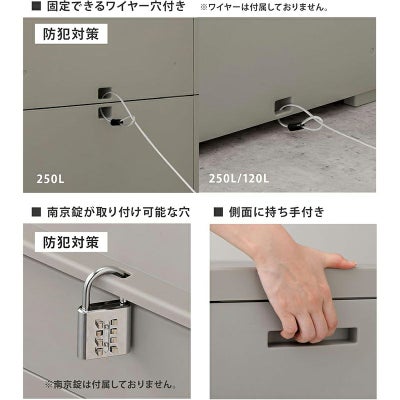 ■ 固定できるワイヤー穴付き ※ワイヤーは付属しておりません。

防犯対策

250L

250L/120L

■ 南京錠が取り付け可能な穴

防犯対策

※南京錠は付属しておりません。

■ 側面に持ち手付き