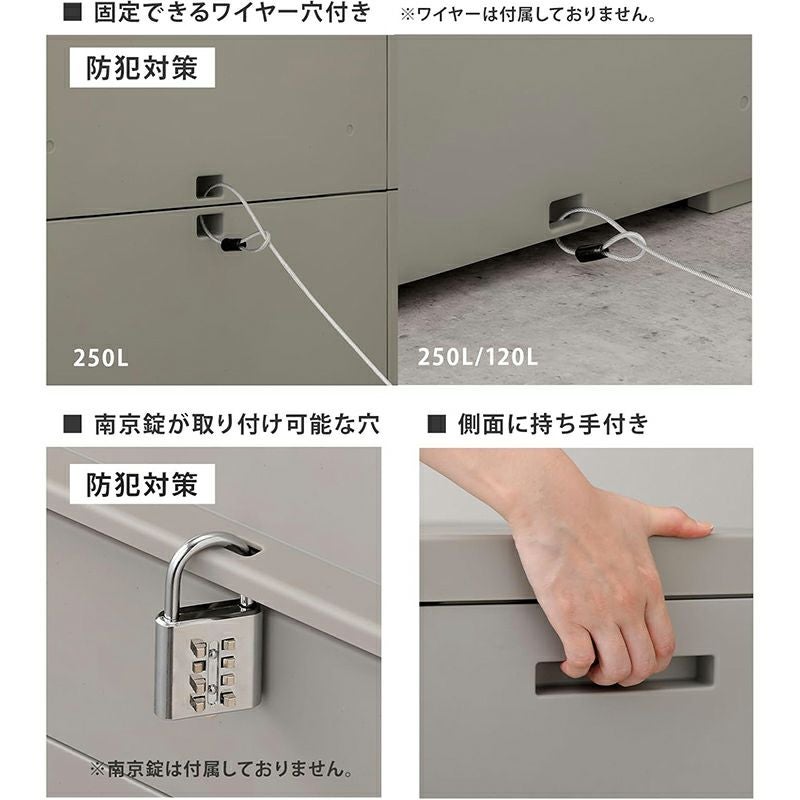 ■ 固定できるワイヤー穴付き ※ワイヤーは付属しておりません。

防犯対策

250L

250L/120L

■ 南京錠が取り付け可能な穴

防犯対策

※南京錠は付属しておりません。

■ 側面に持ち手付き