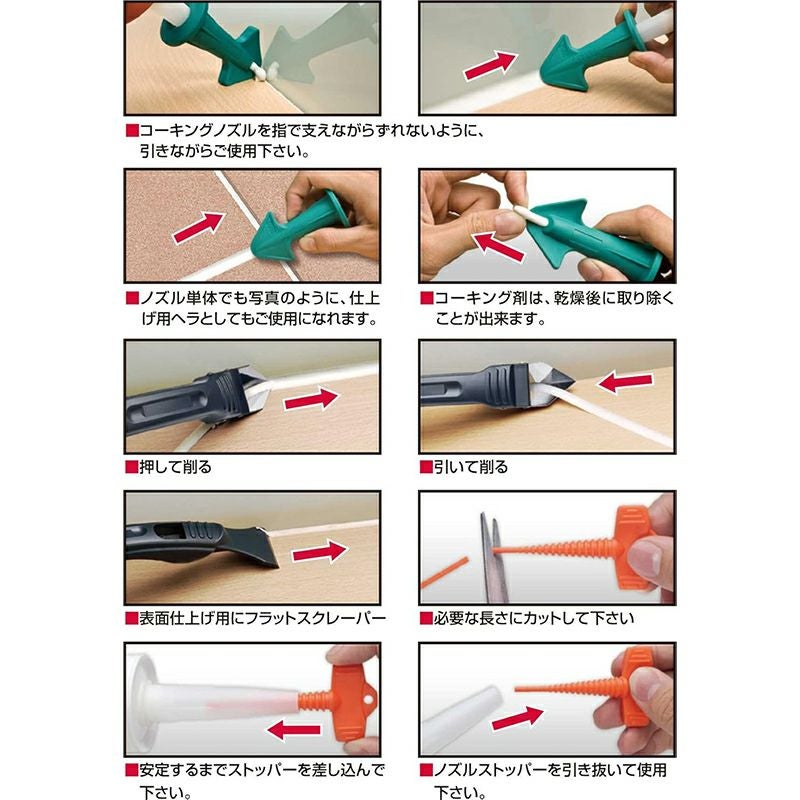 ■コーキングノズルを指で支えながらずれないように、引きながらご使用下さい。

■ノズル単体でも写真のように、仕上げ用ヘラとしてもご使用になれます。

■コーキング剤は、乾燥後に取り除くことが出来ます。

■押して削る

■引いて削る

■表面仕上げ用にフラットスクレーパー

■必要な長さにカットして下さい

■安定するまでストッパーを差し込んで下さい。

■ノズルストッパーを引き抜いて使用下さい。