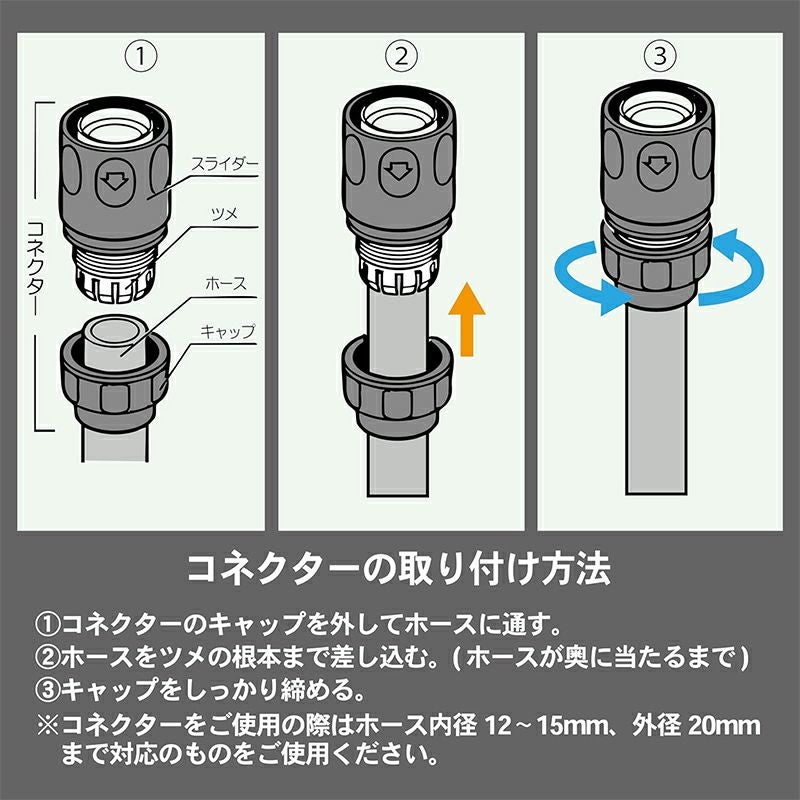 ①

コネクター

スライダー

ツメ

ホース

キャップ

②

③

コネクターの取り付け方法

①コネクターのキャップを外してホースに通す。
②ホースをツメの根本まで差し込む。（ホースが奥に当たるまで）
③キャップをしっかり締める。
※コネクターをご使用の際はホース内径 12～15mm、外径 20mm まで対応のものをご使用ください。