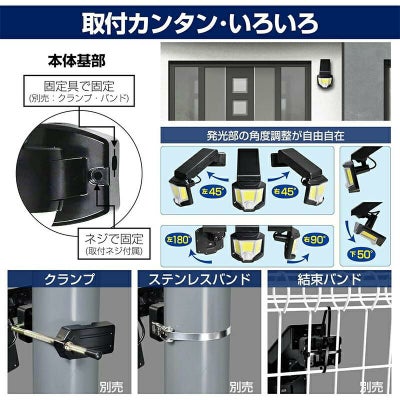 取付カンタン・いろいろ

本体基部

固定具で固定
(別売：クランプ・バンド)

ネジで固定
(取付ネジ付属)

発光部の角度調整が自由自在

左45°

右45°

左180°

右90°

下50°

クランプ

別売

ステンレスバンド

別売

結束バンド

別売