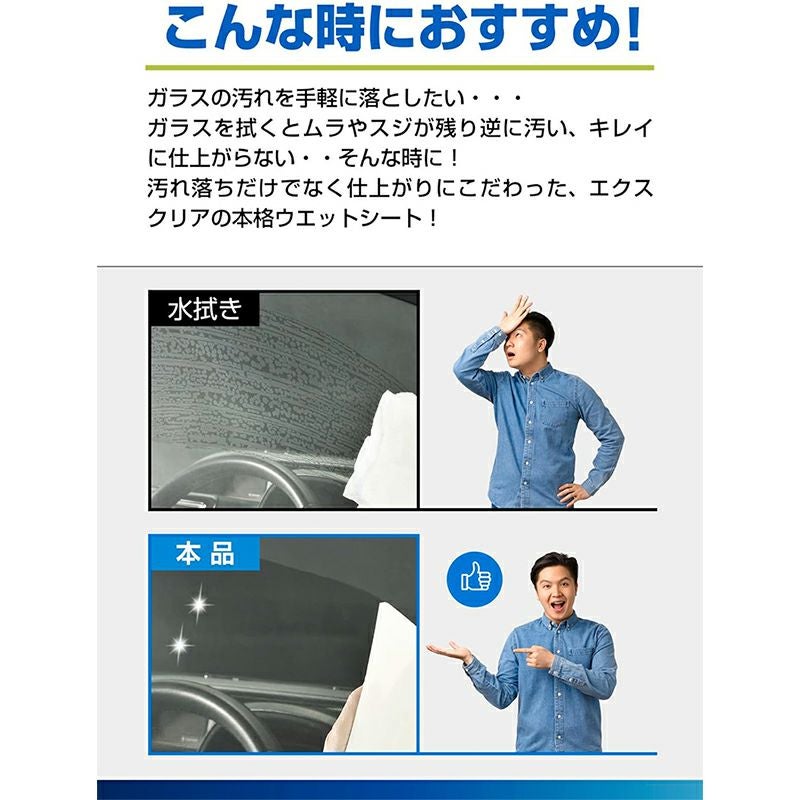 こんな時におすすめ!

ガラスの汚れを手軽に落としたい・・・
ガラスを拭くとムラやスジが残り逆に汚い、キレイに仕上がらない・・そんな時に!
汚れ落ちだけでなく仕上がりにこだわった、エクスクリアの本格ウエットシート!

水拭き

本品