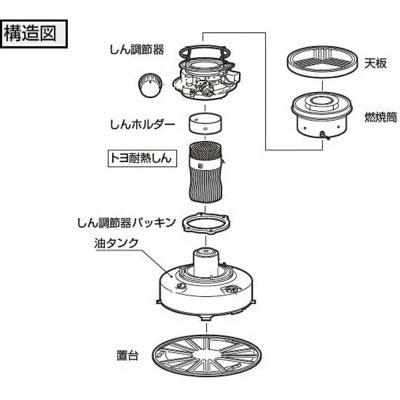 構造図

しん調節器

天板

燃焼筒

しんホルダー

トヨ耐熱しん

しん調節器パッキン

油タンク

置台