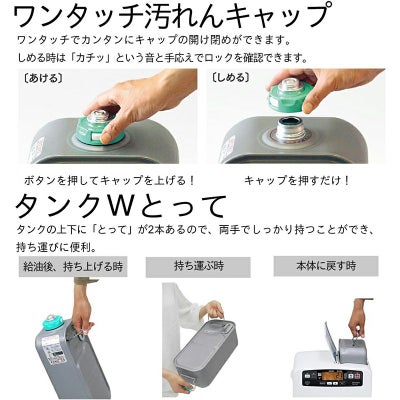 ワンタッチ汚れんキャップ

ワンタッチでカンタンにキャップの開け閉めができます。
しめる時は「カチッ」という音と手応えでロックを確認できます。

〔あける〕

〔しめる〕

ボタンを押してキャップを上げる！

キャップを押すだけ！

タンクWとって

タンクの上下に「とって」が2本あるので、両手でしっかり持つことができ、持ち運びに便利。

給油後、持ち上げる時

持ち運ぶ時

本体に戻す時