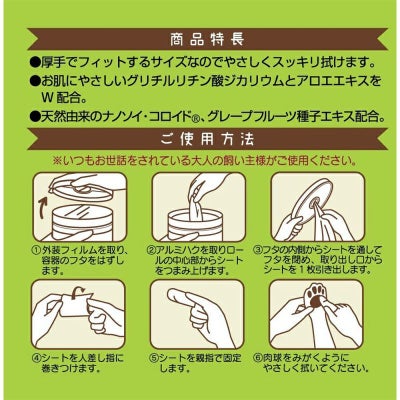 商品特長

●厚手でフィットするサイズなのでやさしくスッキリ拭けます。

●お肌にやさしいグリチルリチン酸ジカリウムとアロエエキスをW配合。

●天然由来のナノソイ・コロイド®、グレープフルーツ種子エキス配合。

ご使用方法

※いつもお世話をされている大人の飼い主様がご使用ください。

①外装フィルムを取り、容器のフタをはずします。

②アルミハクを取りロールの中心部からシートをつまみ上げます。

③フタの内側からシートを通してフタを閉め、取り出し口からシートを1枚引き出します。

④シートを人差し指に巻きつけます。

⑤シートを親指で固定します。

⑥肉球をみがくようにやさしく拭いてください。