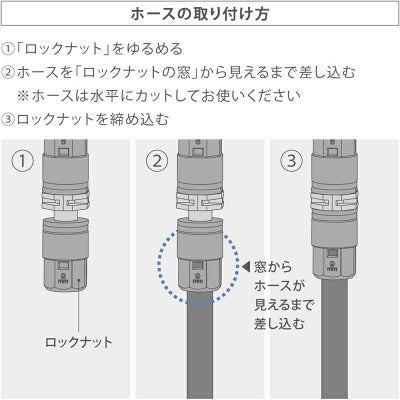 ホースの取り付け方

①「ロックナット」をゆるめる
②ホースを「ロックナットの窓」から見えるまで差し込む
※ホースは水平にカットしてお使いください
③ロックナットを締め込む

①

mm

ロックナット

②

mm

◀窓から
ホースが
見えるまで
差し込む

③

mm