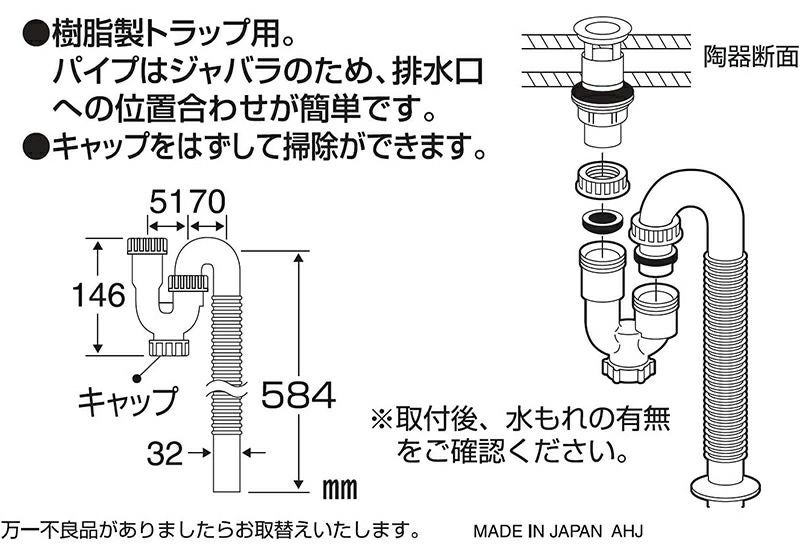 ●樹脂製トラップ用。
パイプはジャバラのため、排水口への位置合わせが簡単です。
●キャップをはずして掃除ができます。

陶器断面

51
70
146
キャップ
584
32
㎜

※取付後、水もれの有無をご確認ください。

万一不良品がありましたらお取替えいたします。

MADE IN JAPAN AHJ