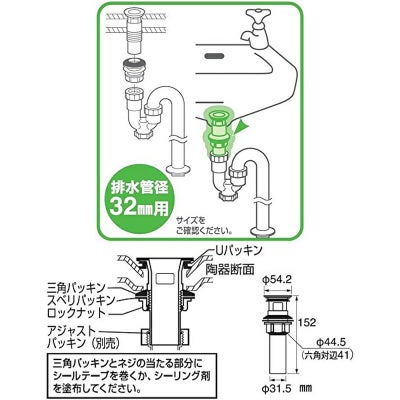 排水管径
32㎜用

サイズを
ご確認ください。

Uパッキン
陶器断面
三角パッキン
スベリパッキン
ロックナット
アジャスト
パッキン（別売）

三角パッキンとネジの当たる部分に
シールテープを巻くか、シーリング剤
を塗布してください。

φ54.2
152
φ44.5
（六角対辺41）
φ31.5 ㎜