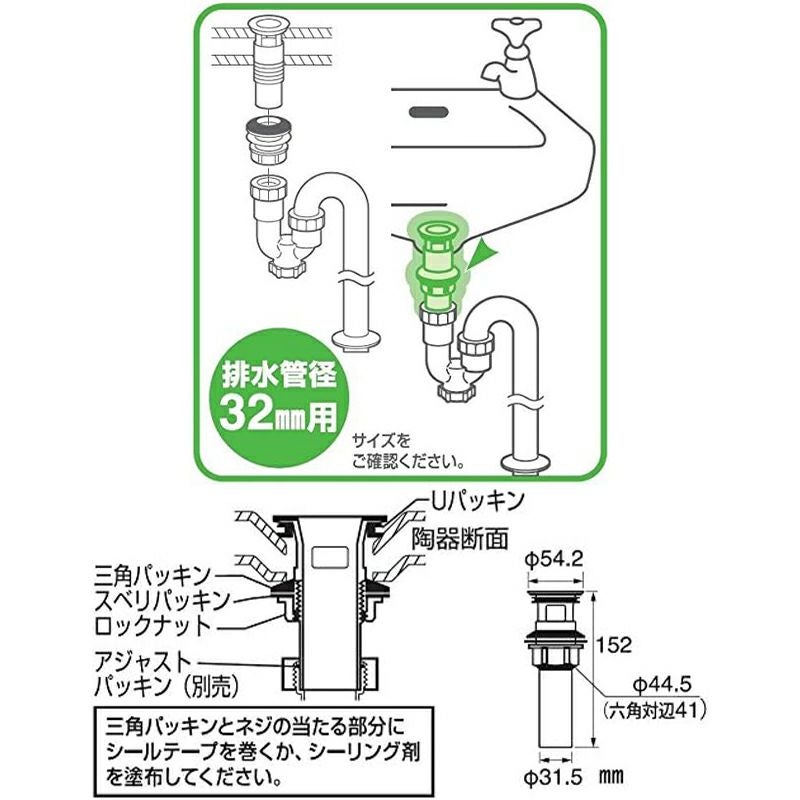 排水管径
32㎜用

サイズを
ご確認ください。

Uパッキン
陶器断面
三角パッキン
スベリパッキン
ロックナット
アジャスト
パッキン（別売）

三角パッキンとネジの当たる部分にシールテープを巻くか、シーリング剤を塗布してください。

φ54.2
152
φ44.5
（六角対辺41）
φ31.5　㎜