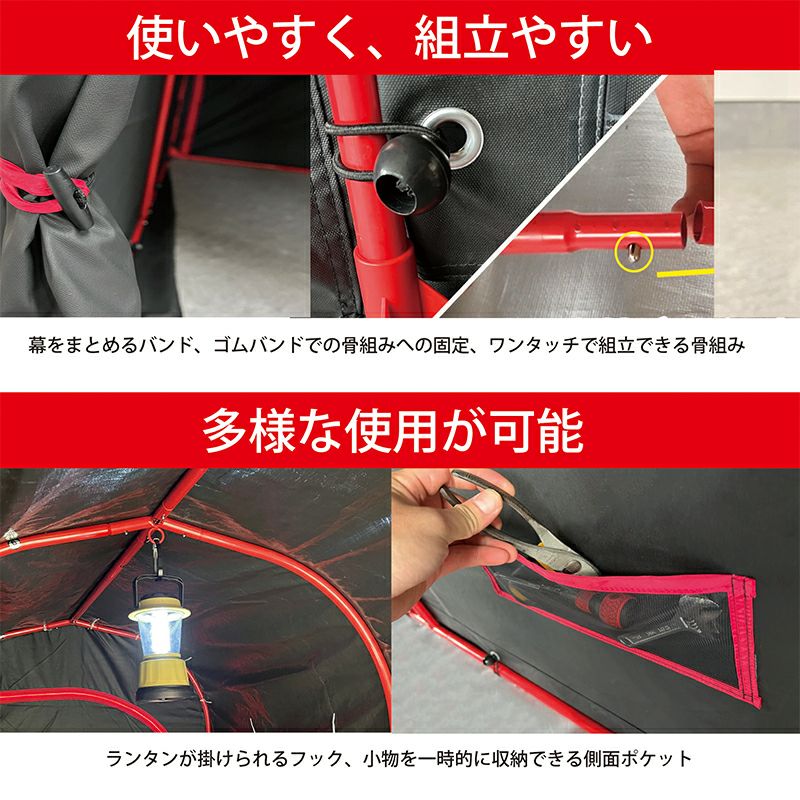 使いやすく、組立やすい

幕をまとめるバンド、ゴムバンドでの骨組みへの固定、ワンタッチで組立できる骨組み

多様な使用が可能

ランタンが掛けられるフック、小物を一時的に収納できる側面ポケット